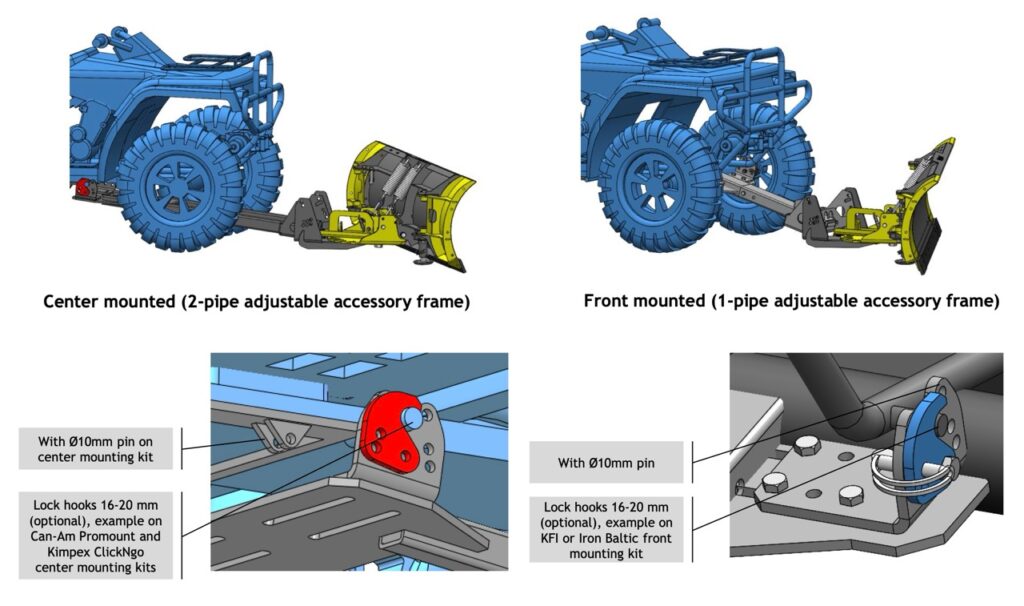 Center mounted (2-pipe adjustable accessory frame)

Front mounted (1-pipe adjustable accessory frame)

With Ø10mm pin on center mounting kit

Lock hooks 16-20 mm (optional), example on Can-Am Promount and Kimpex ClickNgo center mounting kits

With Ø10mm pin

Lock hooks 16-20 mm (optional), example on KFI or Iron Baltic front mounting kit