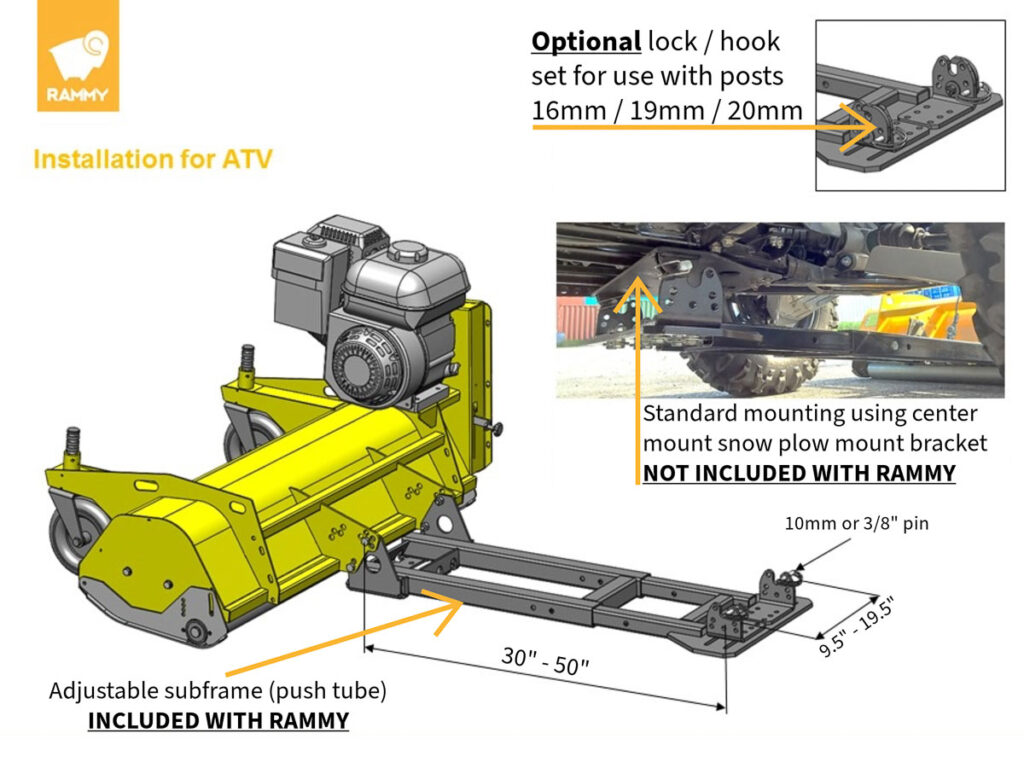 RAMMY

Installation for ATV

Optional lock / hook set for use with posts 16mm / 19mm / 20mm

Standard mounting using center mount snow plow mount bracket
NOT INCLUDED WITH RAMMY

10mm or 3/8" pin

9.5" - 19.5"

30" - 50"

Adjustable subframe (push tube)
INCLUDED WITH RAMMY